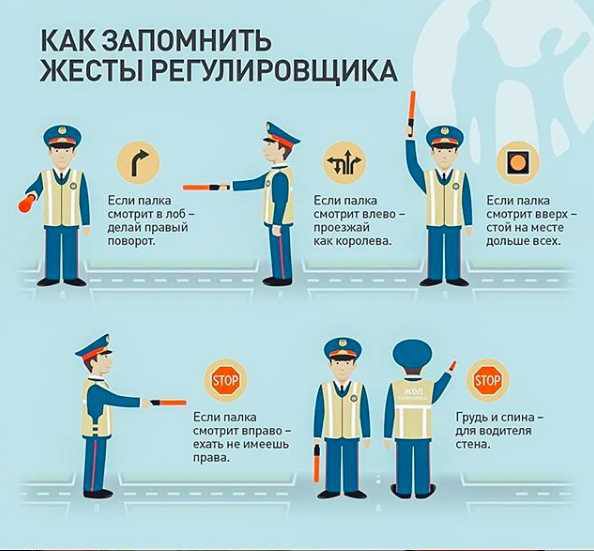 КАК ЗАПОМНИТЬ ЖЕСТЫ РЕГУЛИРОВЩИКА

Если палка смотрит в лоб – делай правый поворот.

Если палка смотрит влево – проезжай как королева.

Если палка смотрит вверх – стой на месте дольше всех.

STOP

Если палка смотрит вправо – ехать не имеешь права.

STOP

Грудь и спина – для водителя стена.